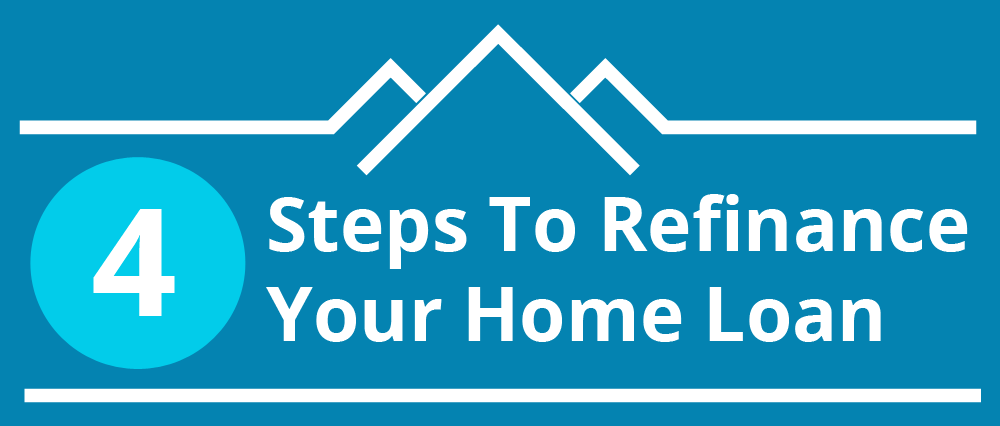 4

Steps To Refinance Your Home Loan